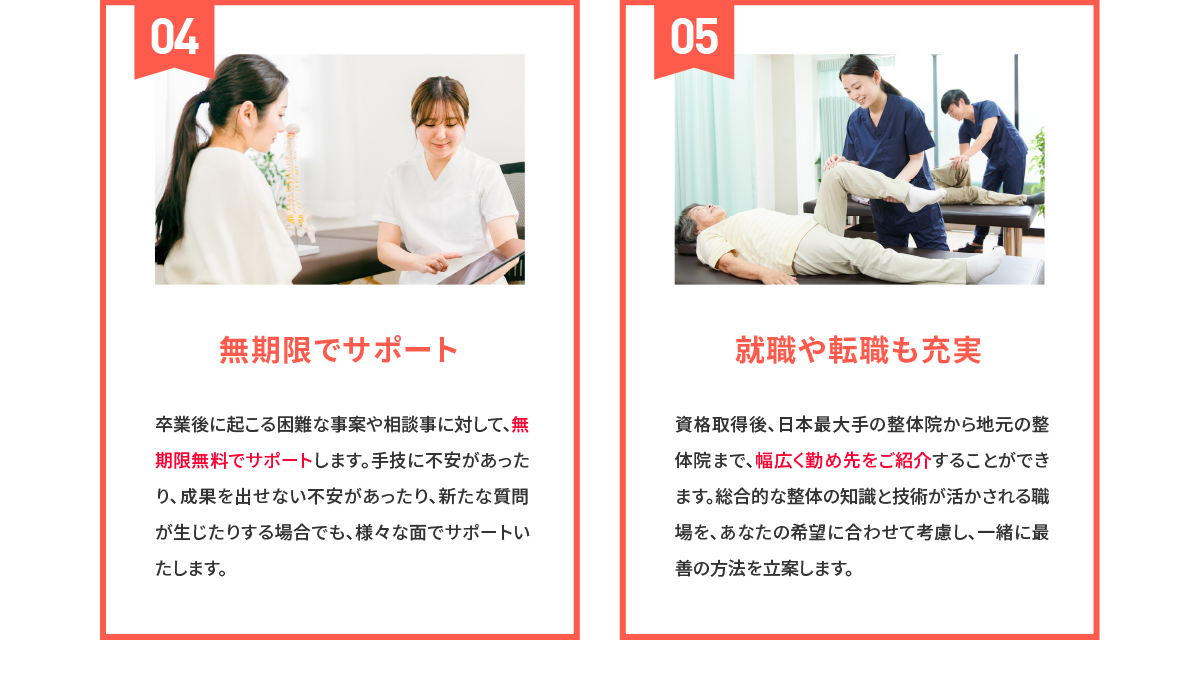 04

無期限でサポート

卒業後に起こる困難な事案や相談事に対して、無期限無料でサポートします。手技に不安があったり、成果を出せない不安があったり、新たな質問が生じたりする場合でも、様々な面でサポートいたします。

05

就職や転職も充実

資格取得後、日本最大手の整体院から地元の整体院まで、幅広く勤め先をご紹介することができます。総合的な整体の知識と技術が活かされる職場を、あなたの希望に合わせて考慮し、一緒に最善の方法を立案します。